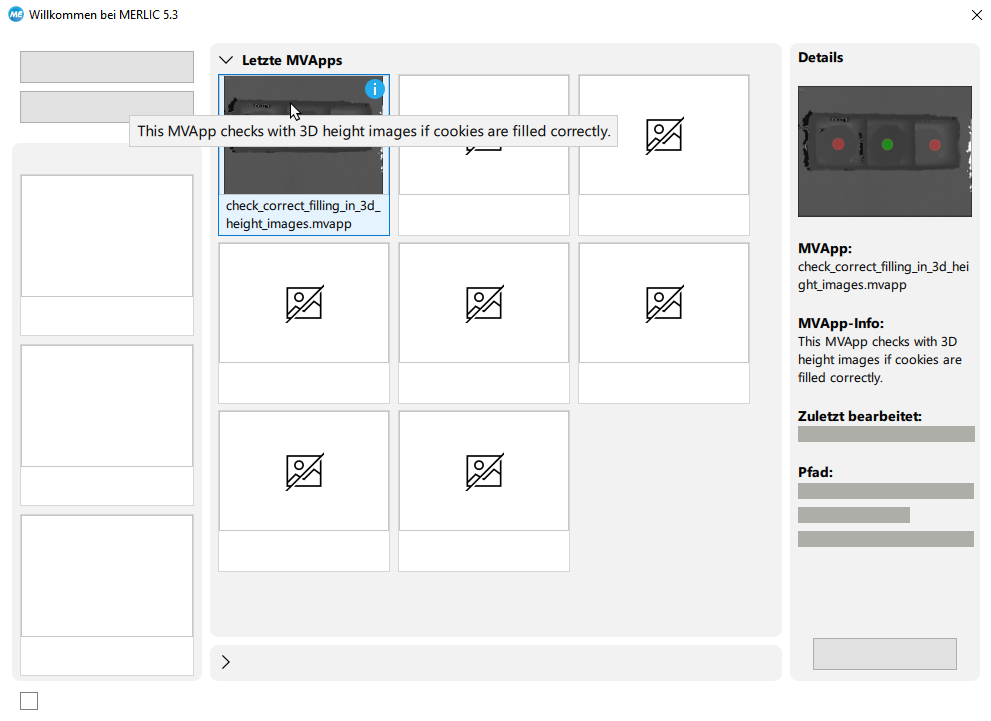 Willkommen bei MERLIC 5.3

Letzte MVApps

This MVApp checks with 3D height images if cookies are filled correctly.

check_correct_filling_in_3d_height_images.mvapp

Details

MVApp:
check_correct_filling_in_3d_height_images.mvapp

MVApp-Info:
This MVApp checks with 3D height images if cookies are filled correctly.

Zuletzt bearbeitet:

Pfad: