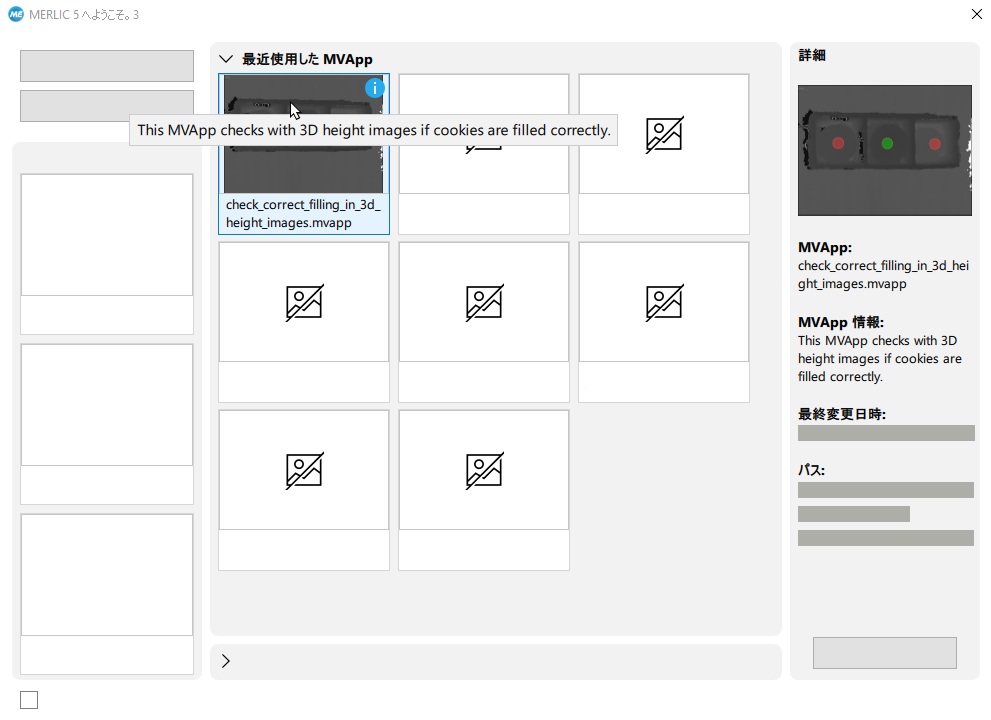 MERLIC 5 へようこそ。3

最近使用した MVApp

This MVApp checks with 3D height images if cookies are filled correctly.

check_correct_filling_in_3d_height_images.mvapp

詳細

MVApp:
check_correct_filling_in_3d_height_images.mvapp

MVApp 情報:
This MVApp checks with 3D height images if cookies are filled correctly.

最終変更日時:

パス: