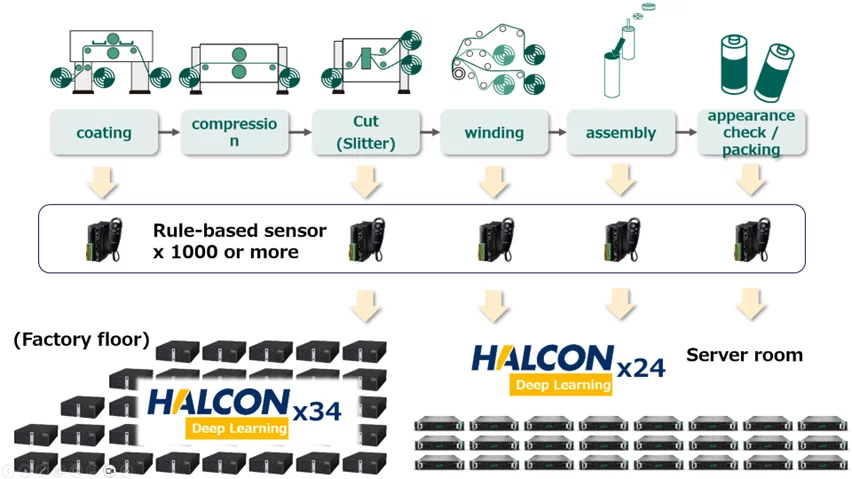 coating

compression

Cut (Slitter)

winding

assembly

appearance check / packing

Rule-based sensor x 1000 or more

(Factory floor)

HALCON x34
Deep Learning

HALCON x24
Deep Learning

Server room